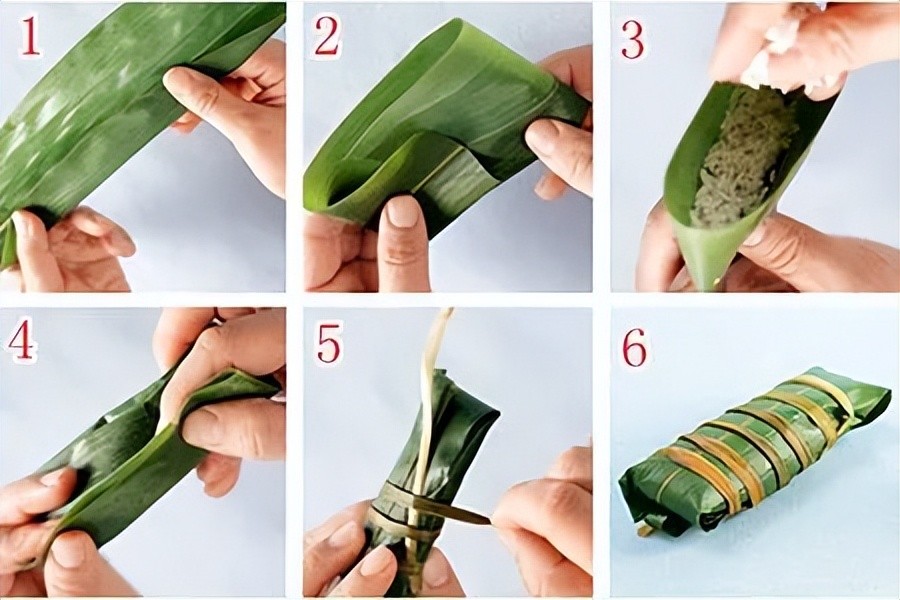 1
2
3
4
5
6