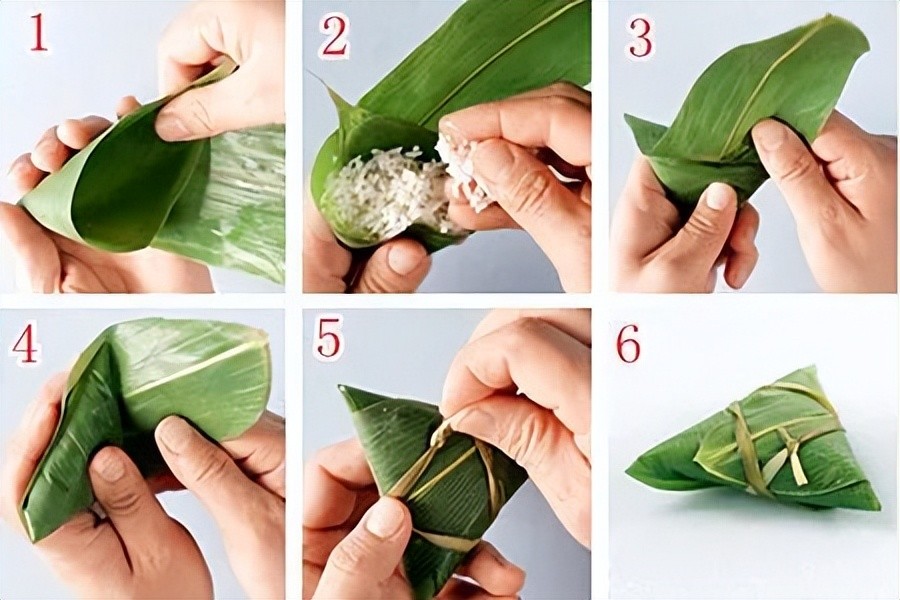 1

2

3

4

5

6