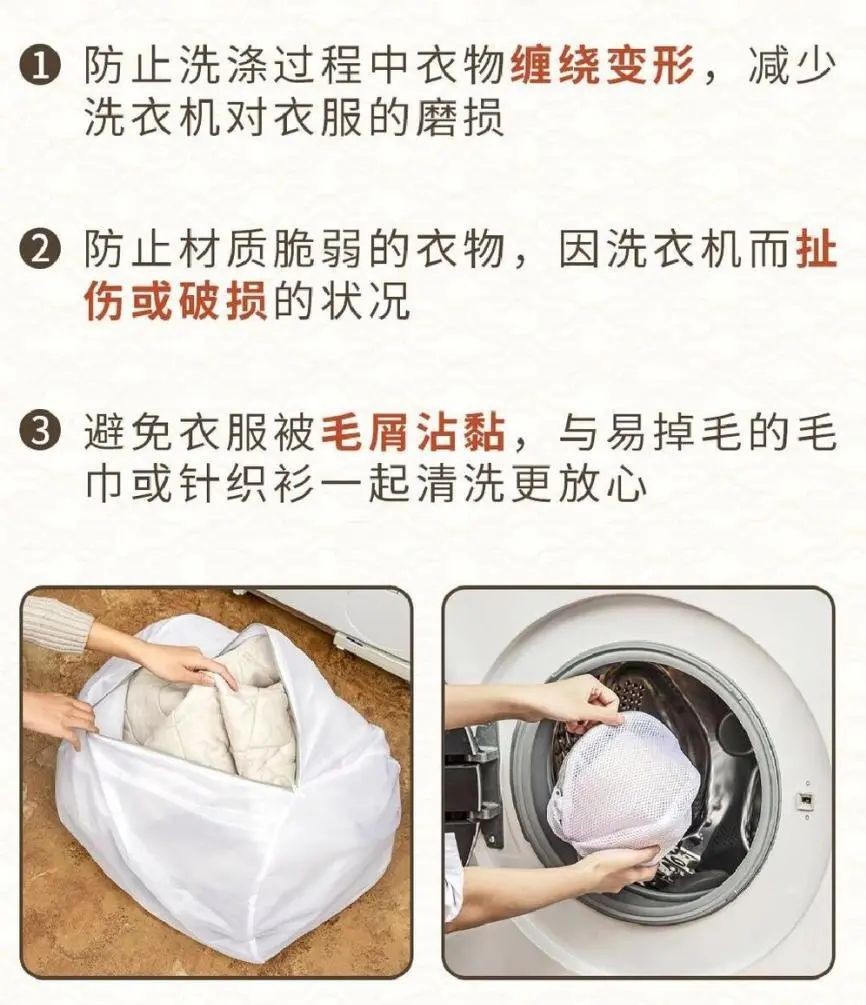 ❶ 防止洗涤过程中衣物缠绕变形，减少洗衣机对衣服的磨损

❷ 防止材质脆弱的衣物，因洗衣机而扯伤或破损的状况

❸ 避免衣服被毛屑沾黏，与易掉毛的毛巾或针织衫一起清洗更放心